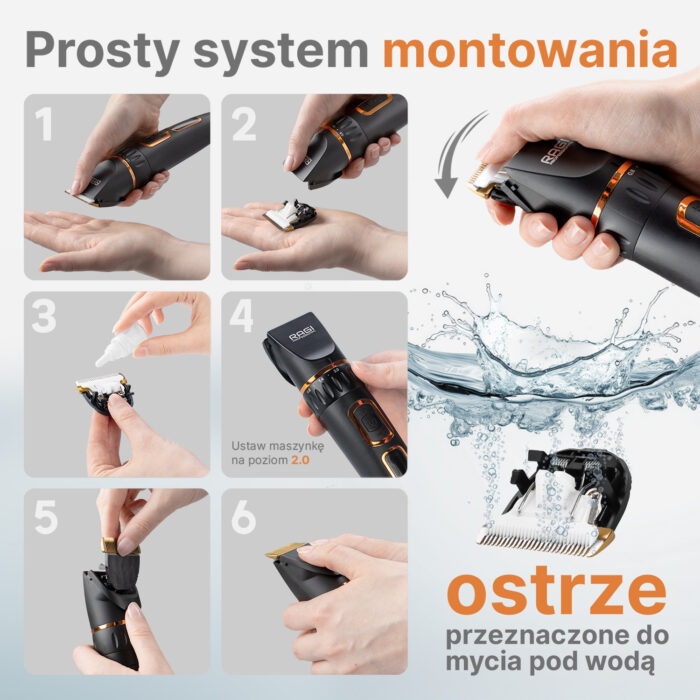 Prosty system montowania

1

2

3

4

RAGI

Ustaw maszynkę na poziom 2.0

5

6

RAGI

ostrze

przeznaczone do mycia pod wodą